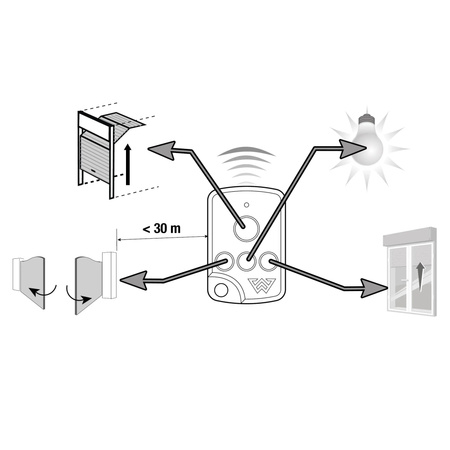 < 30 m