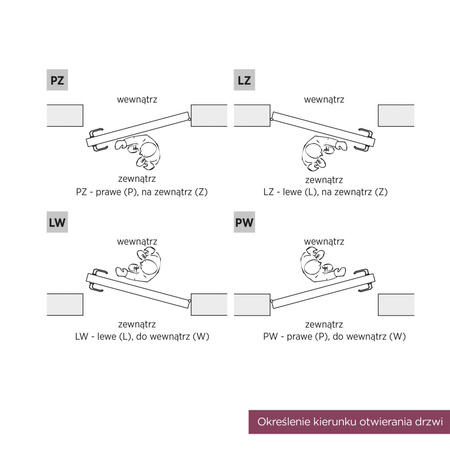 PZ

wewnątrz

zewnątrz
PZ - prawe (P), na zewnątrz (Z)

LZ

wewnątrz

zewnątrz
LZ - lewe (L), na zewnątrz (Z)

LW

wewnątrz

zewnątrz
LW - lewe (L), do wewnątrz (W)

PW

wewnątrz

zewnątrz
PW - prawe (P), do wewnątrz (W)

Określenie kierunku otwierania drzwi